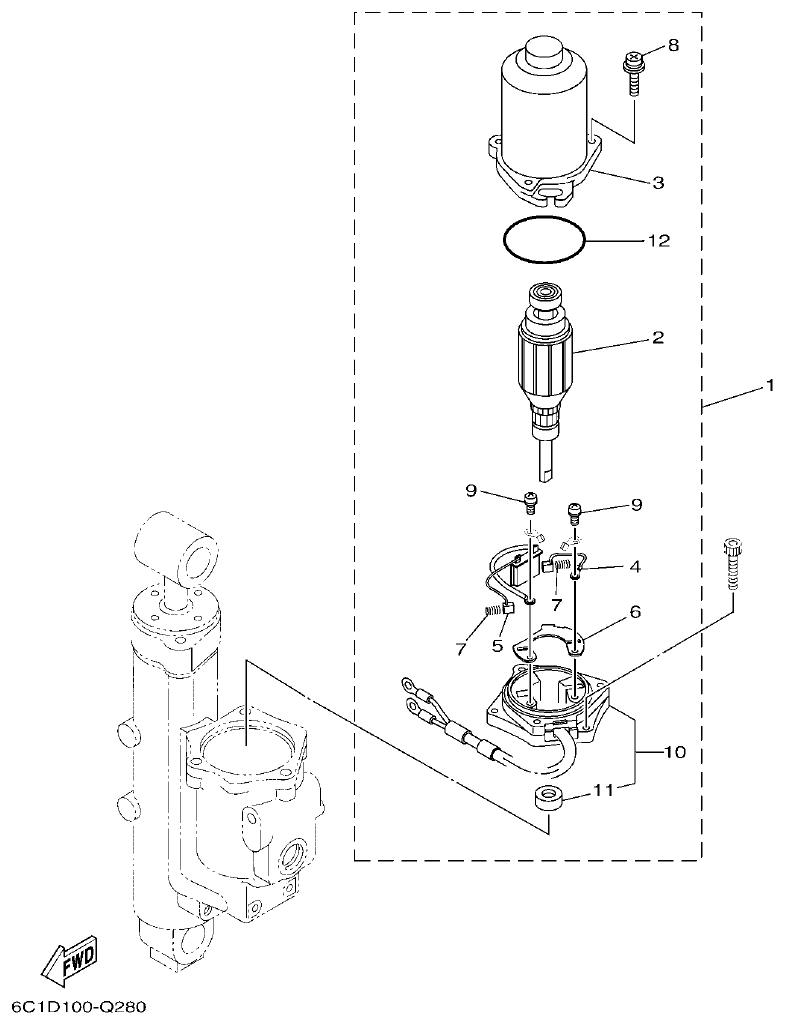 8
3
12
2
1
9
9
4
7
6
7
5
10
11
FWD
6C1D100-Q280